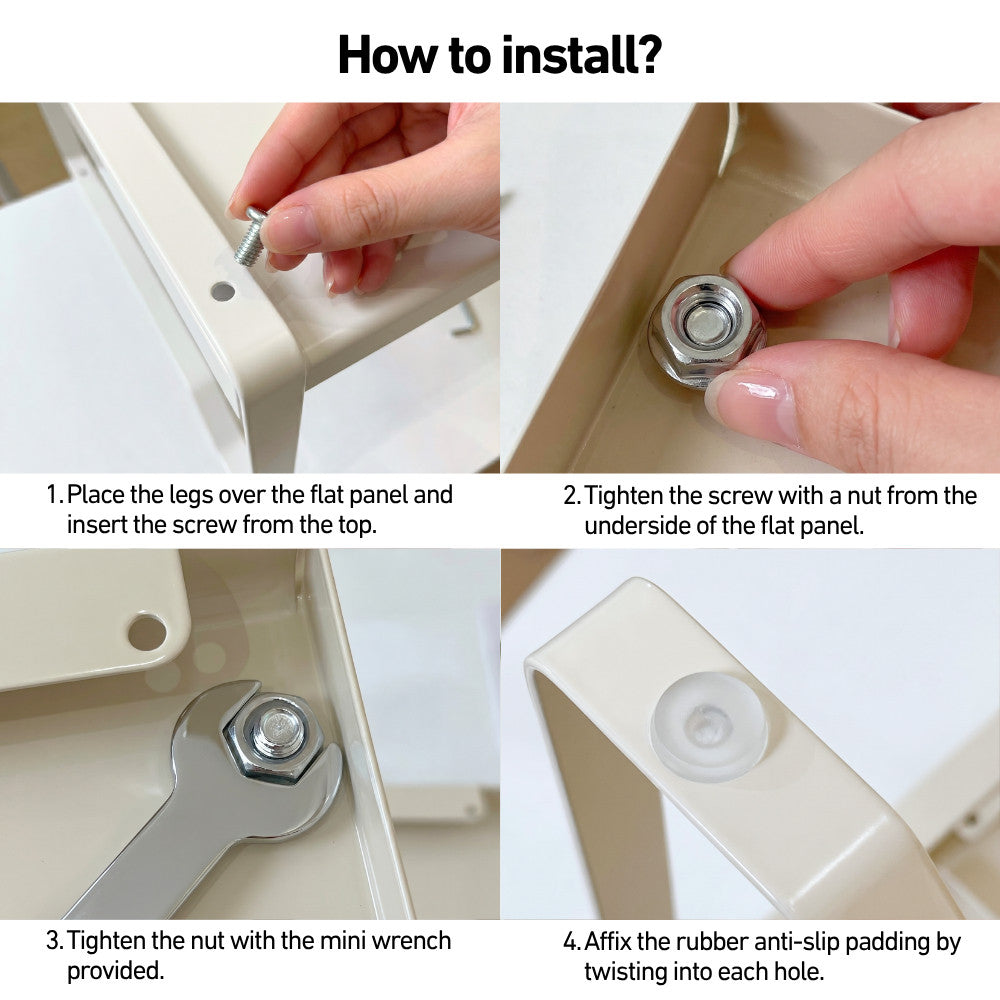 How to install?

1. Place the legs over the flat panel and insert the screw from the top.

2. Tighten the screw with a nut from the underside of the flat panel.

3. Tighten the nut with the mini wrench provided.

4. Affix the rubber anti-slip padding by twisting into each hole.