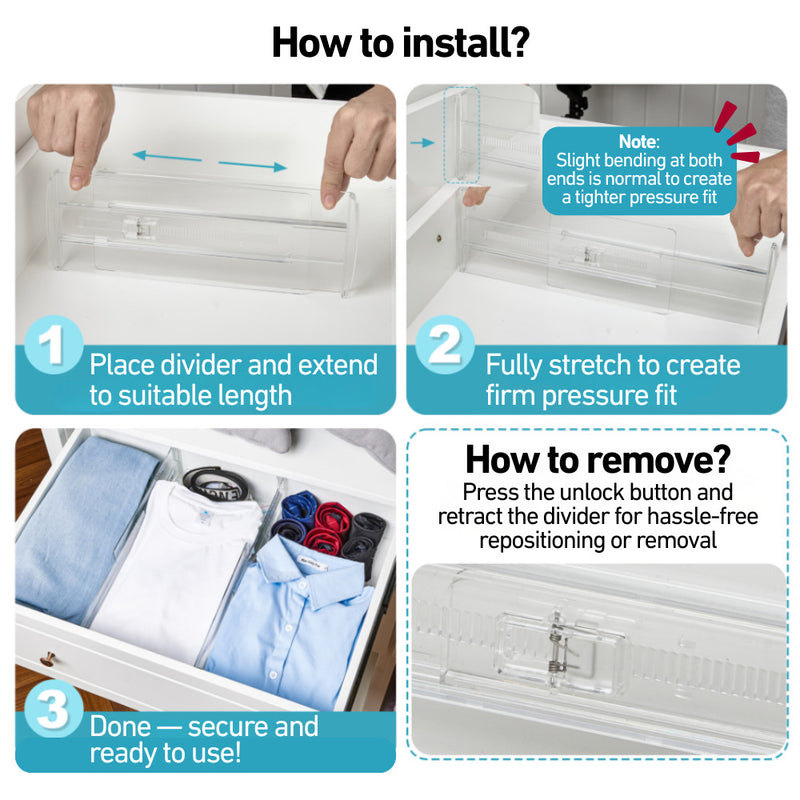 How to install?

1 Place divider and extend to suitable length

Note:
Slight bending at both ends is normal to create a tighter pressure fit

2 Fully stretch to create firm pressure fit

3 Done — secure and ready to use!

How to remove?
Press the unlock button and retract the divider for hassle-free repositioning or removal