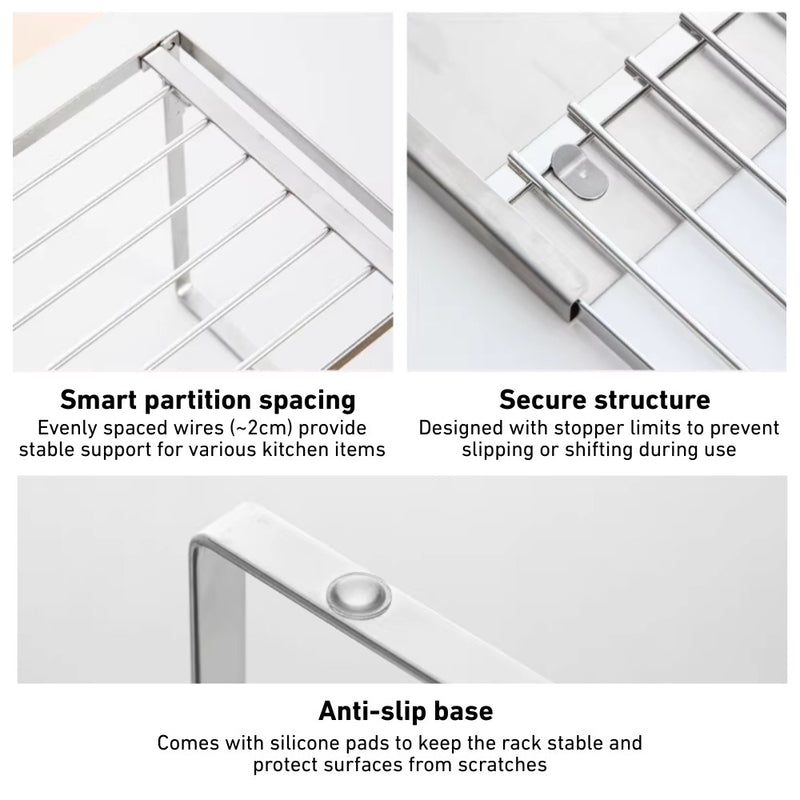 Smart partition spacing
Evenly spaced wires (~2cm) provide stable support for various kitchen items

Secure structure
Designed with stopper limits to prevent slipping or shifting during use

Anti-slip base
Comes with silicone pads to keep the rack stable and protect surfaces from scratches