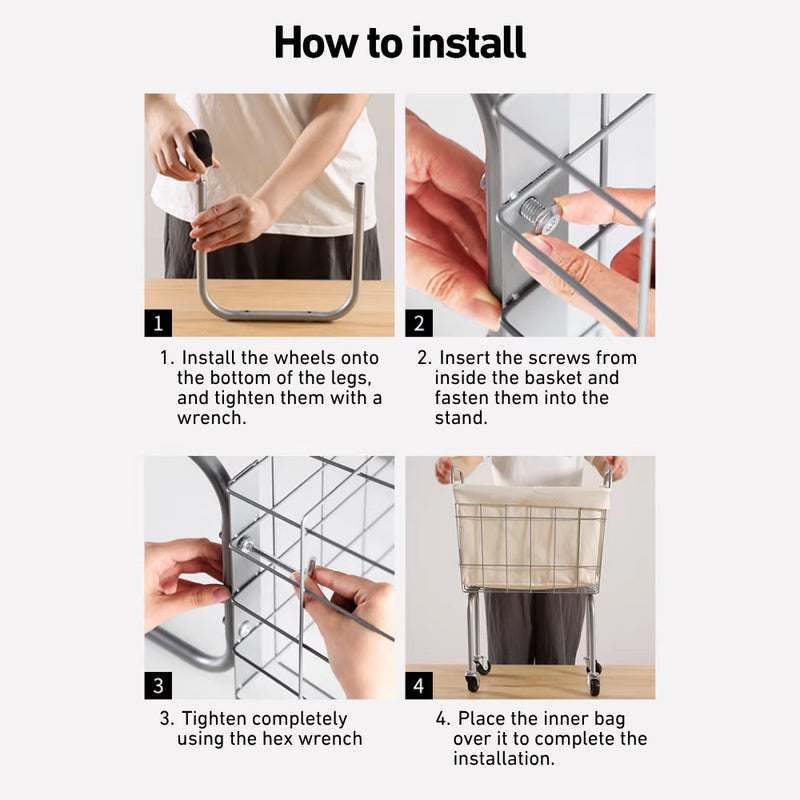 How to install

1

1. Install the wheels onto the bottom of the legs, and tighten them with a wrench.

2

2. Insert the screws from inside the basket and fasten them into the stand.

3

3. Tighten completely using the hex wrench

4

4. Place the inner bag over it to complete the installation.