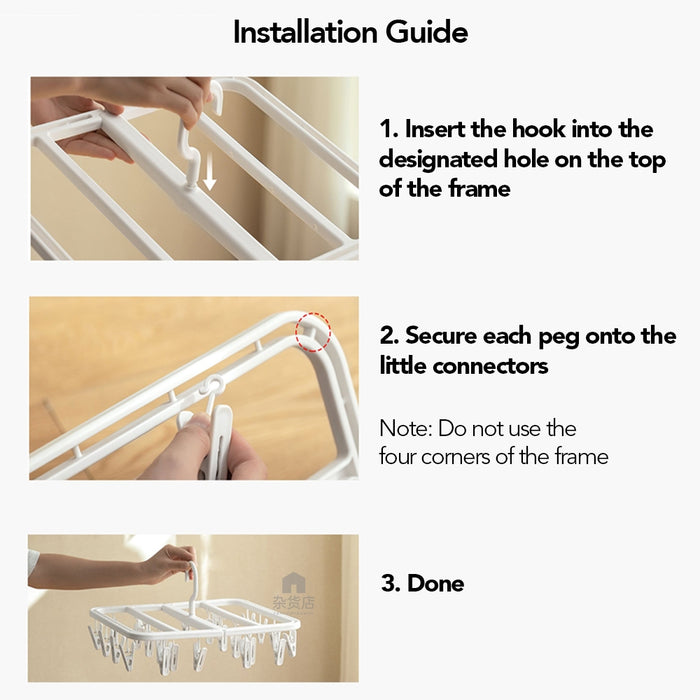 Installation Guide

1. Insert the hook into the designated hole on the top of the frame

2. Secure each peg onto the little connectors

Note: Do not use the four corners of the frame

杂货店

3. Done