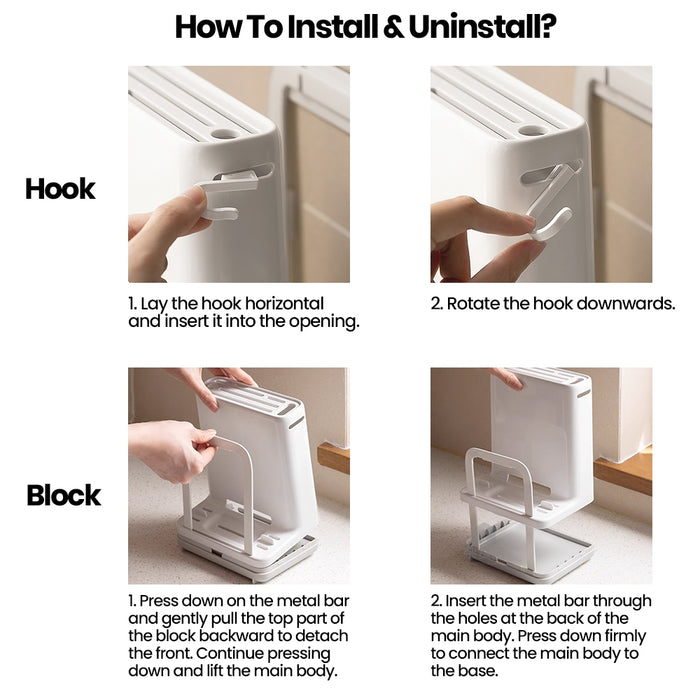 How To Install & Uninstall?

Hook

1. Lay the hook horizontal and insert it into the opening.

2. Rotate the hook downwards.

Block

1. Press down on the metal bar and gently pull the top part of the block backward to detach the front. Continue pressing down and lift the main body.

2. Insert the metal bar through the holes at the back of the main body. Press down firmly to connect the main body to the base.