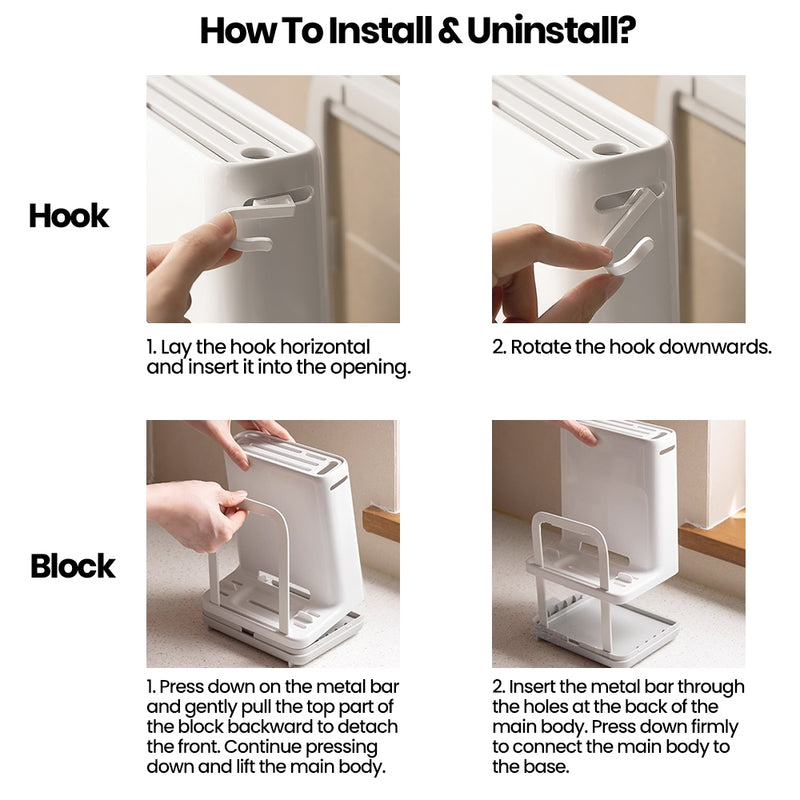 How To Install & Uninstall?

Hook

1. Lay the hook horizontal and insert it into the opening.

2. Rotate the hook downwards.

Block

1. Press down on the metal bar and gently pull the top part of the block backward to detach the front. Continue pressing down and lift the main body.

2. Insert the metal bar through the holes at the back of the main body. Press down firmly to connect the main body to the base.