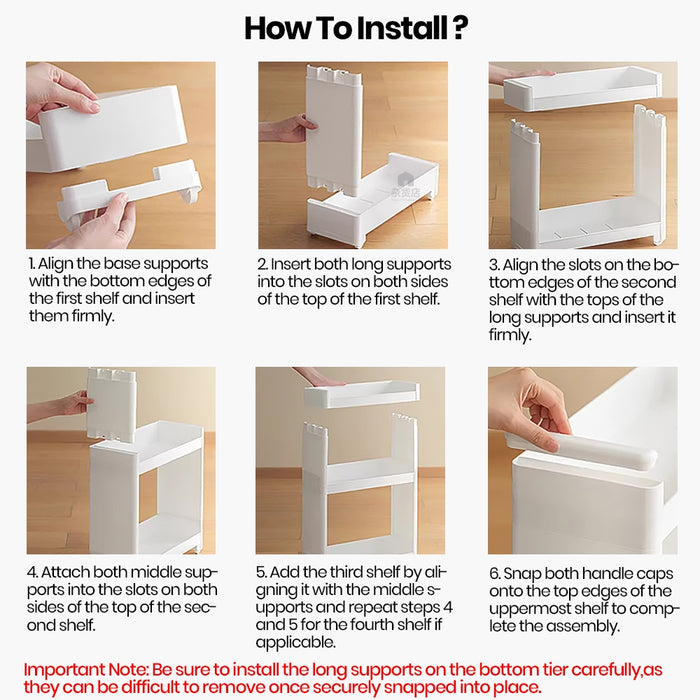 How To Install ?

1. Align the base supports with the bottom edges of the first shelf and insert them firmly.

2. Insert both long supports into the slots on both sides of the top of the first shelf.

3. Align the slots on the bottom edges of the second shelf with the tops of the long supports and insert it firmly.

4. Attach both middle supports into the slots on both sides of the top of the second shelf.

5. Add the third shelf by aligning it with the middle supports and repeat steps 4 and 5 for the fourth shelf if applicable.

6. Snap both handle caps onto the top edges of the uppermost shelf to complete the assembly.

Important Note: Be sure to install the long supports on the bottom tier carefully,as they can be difficult to remove once securely snapped into place.