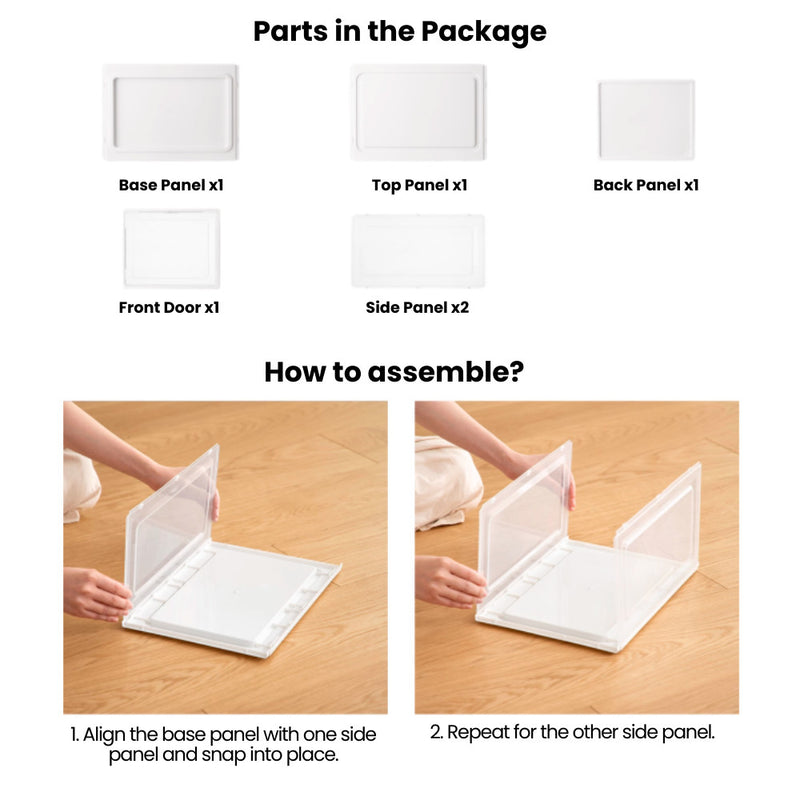 Parts in the Package

Base Panel x1

Top Panel x1

Back Panel x1

Front Door x1

Side Panel x2

How to assemble?

1. Align the base panel with one side panel and snap into place.

2. Repeat for the other side panel.