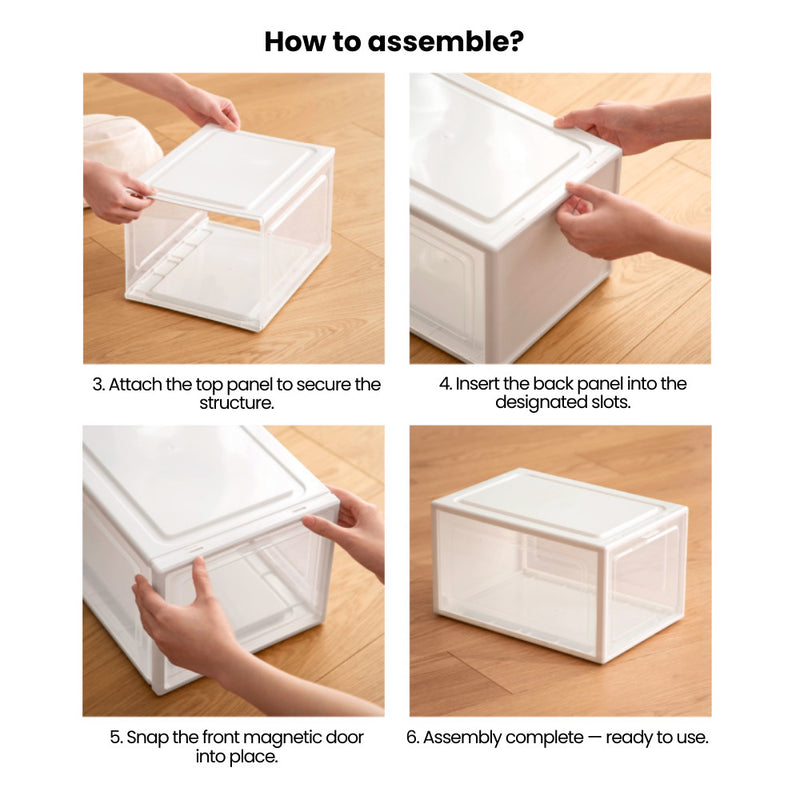 How to assemble?

3. Attach the top panel to secure the structure.

4. Insert the back panel into the designated slots.

5. Snap the front magnetic door into place.

6. Assembly complete — ready to use.