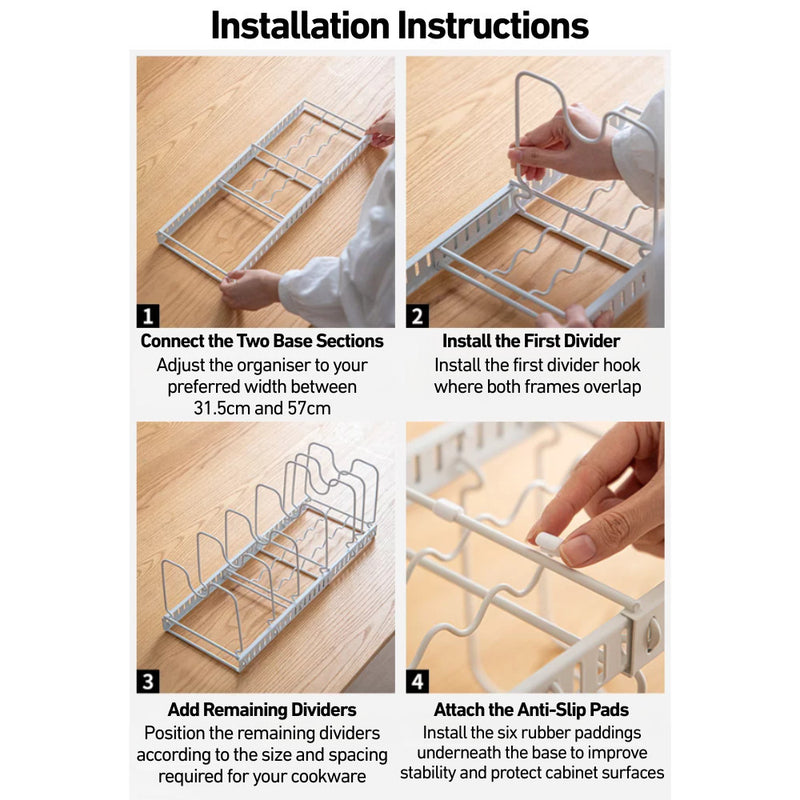 Installation Instructions

1

Connect the Two Base Sections

Adjust the organiser to your preferred width between 31.5cm and 57cm

2

Install the First Divider

Install the first divider hook where both frames overlap

3

Add Remaining Dividers

Position the remaining dividers according to the size and spacing required for your cookware

4

Attach the Anti-Slip Pads

Install the six rubber paddings underneath the base to improve stability and protect cabinet surfaces