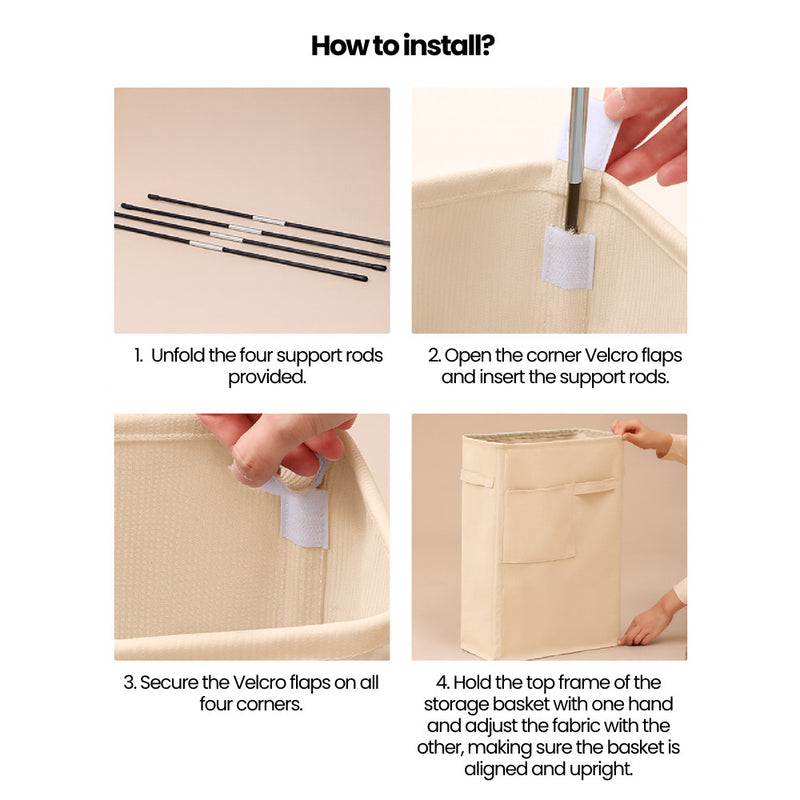 How to install?

1. Unfold the four support rods provided.

2. Open the corner Velcro flaps and insert the support rods.

3. Secure the Velcro flaps on all four corners.

4. Hold the top frame of the storage basket with one hand and adjust the fabric with the other, making sure the basket is aligned and upright.