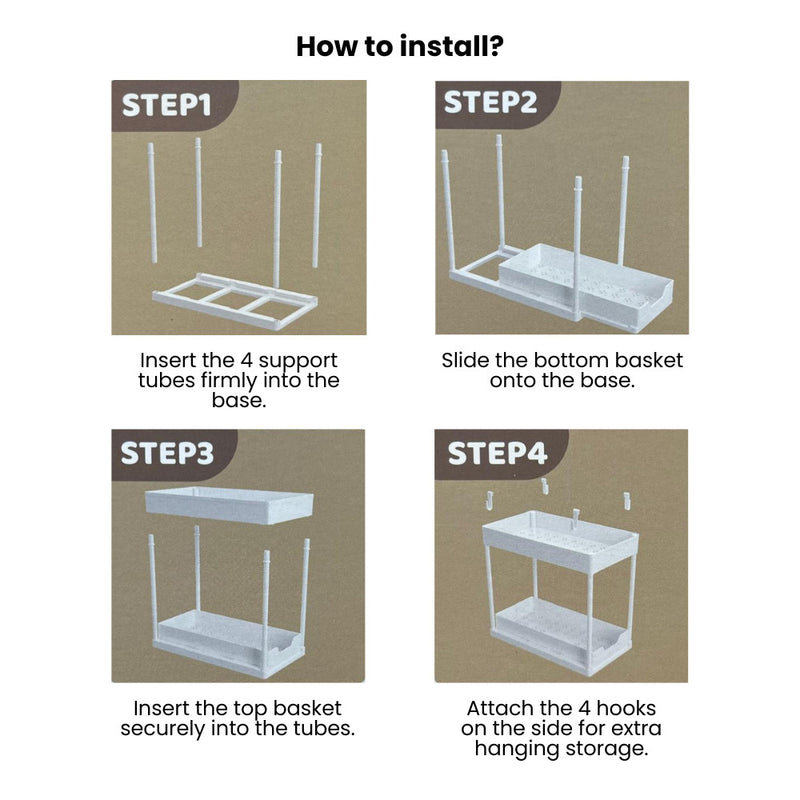 How to install?

STEP1

Insert the 4 support tubes firmly into the base.

STEP2

Slide the bottom basket onto the base.

STEP3

Insert the top basket securely into the tubes.

STEP4

Attach the 4 hooks on the side for extra hanging storage.