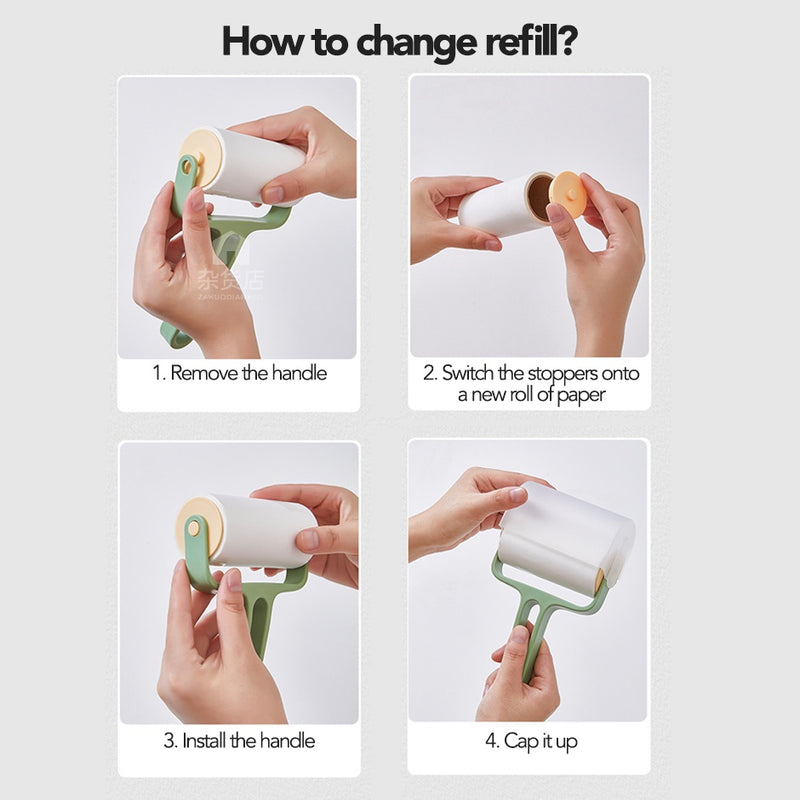 How to change refill?

杂货店
ZAHUODIAN

1. Remove the handle

2. Switch the stoppers onto a new roll of paper

3. Install the handle

4. Cap it up