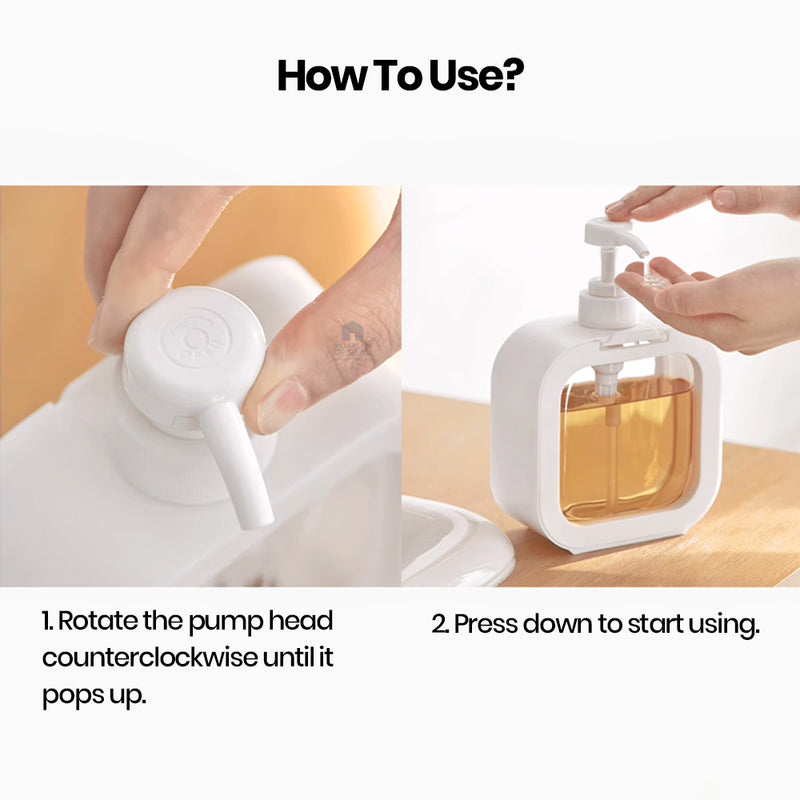 How To Use?

OPEN

1. Rotate the pump head counterclockwise until it pops up.

2. Press down to start using.