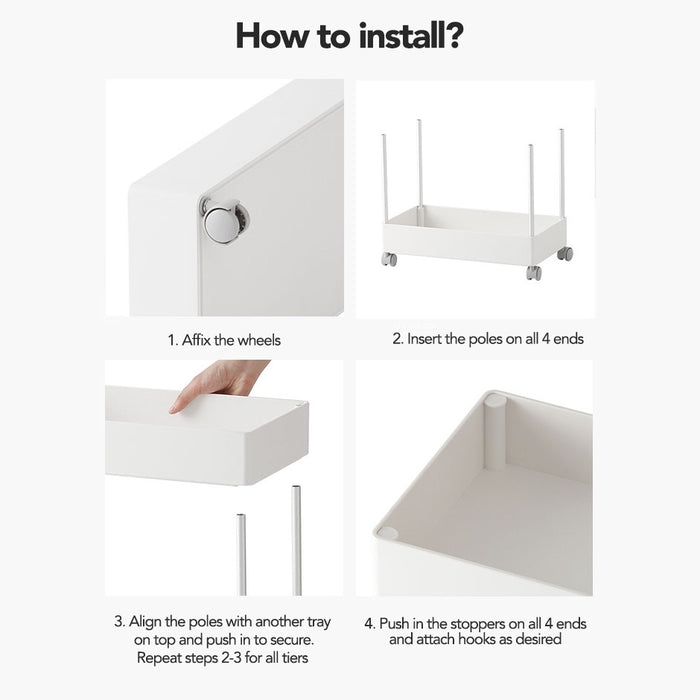 How to install?

1. Affix the wheels

2. Insert the poles on all 4 ends

3. Align the poles with another tray on top and push in to secure. Repeat steps 2-3 for all tiers

4. Push in the stoppers on all 4 ends and attach hooks as desired