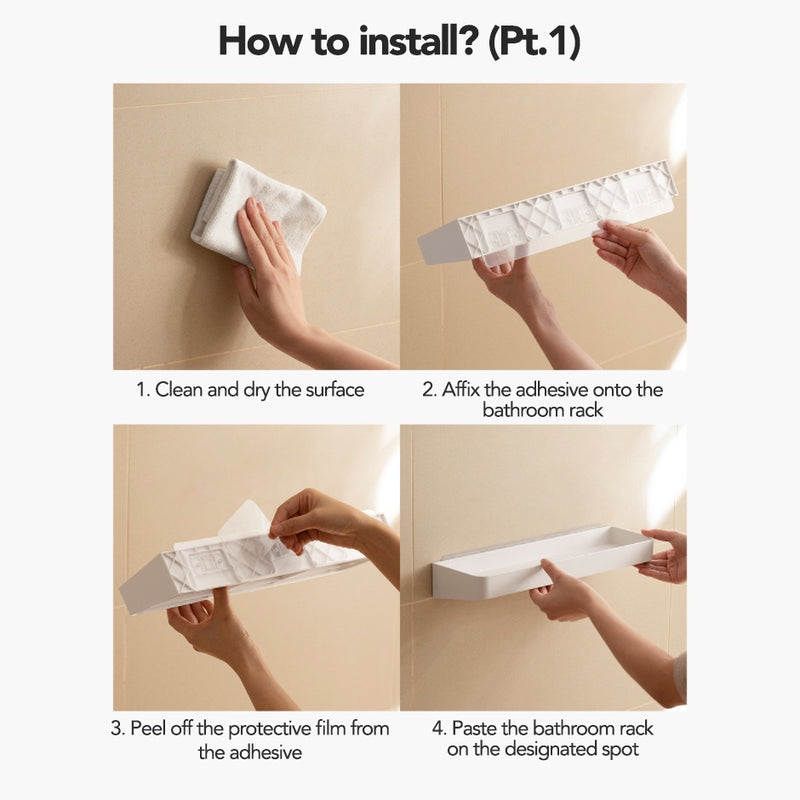 How to install? (Pt.1)

1. Clean and dry the surface

2. Affix the adhesive onto the bathroom rack

3. Peel off the protective film from the adhesive

4. Paste the bathroom rack on the designated spot