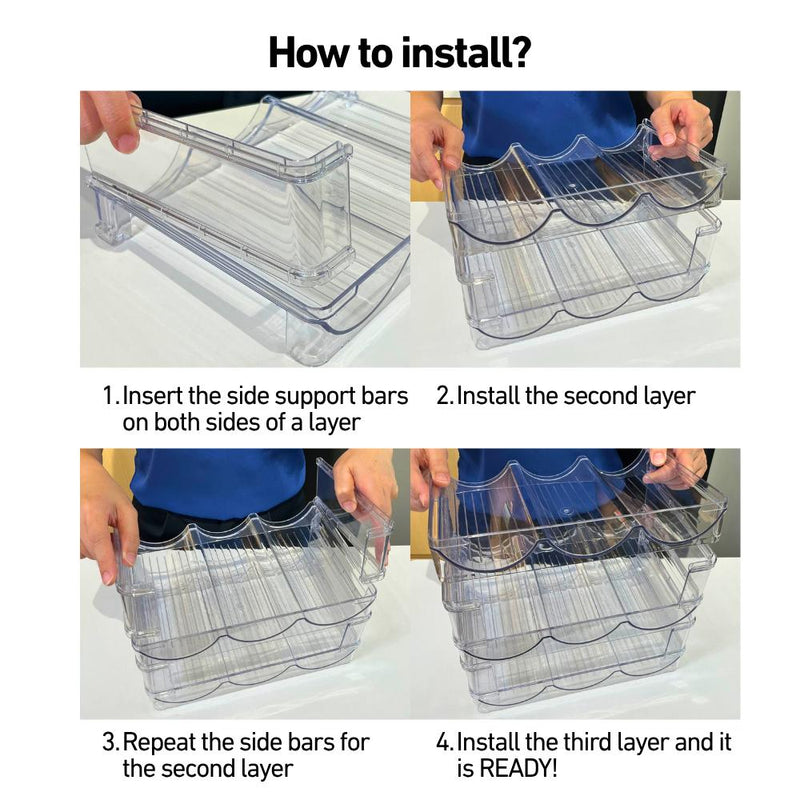 How to install?

1. Insert the side support bars on both sides of a layer

2. Install the second layer

3. Repeat the side bars for the second layer

4. Install the third layer and it is READY!