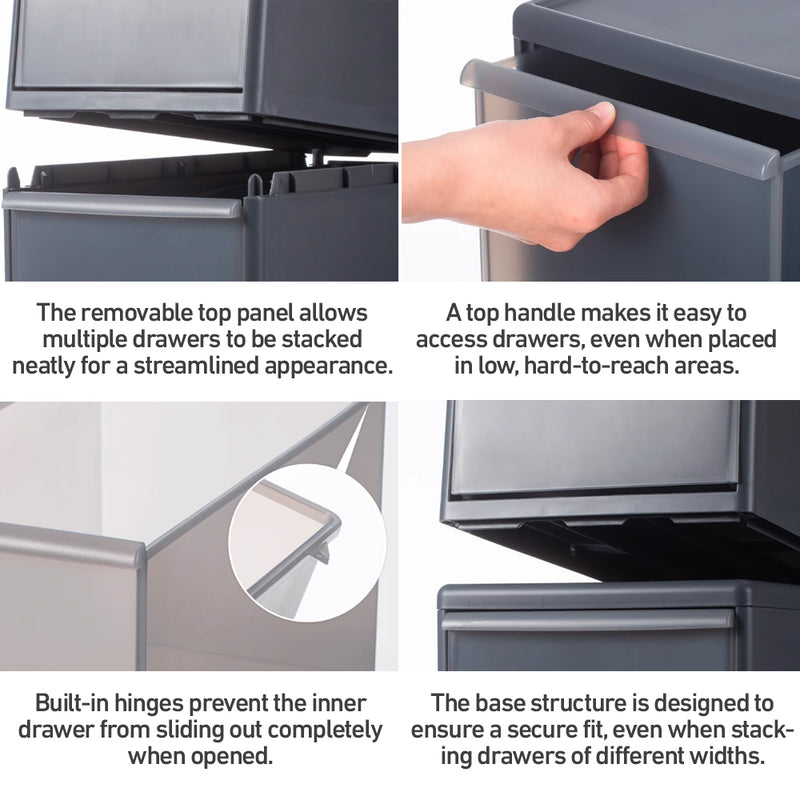 The removable top panel allows multiple drawers to be stacked neatly for a streamlined appearance.

A top handle makes it easy to access drawers, even when placed in low, hard-to-reach areas.

Built-in hinges prevent the inner drawer from sliding out completely when opened.

The base structure is designed to ensure a secure fit, even when stacking drawers of different widths.