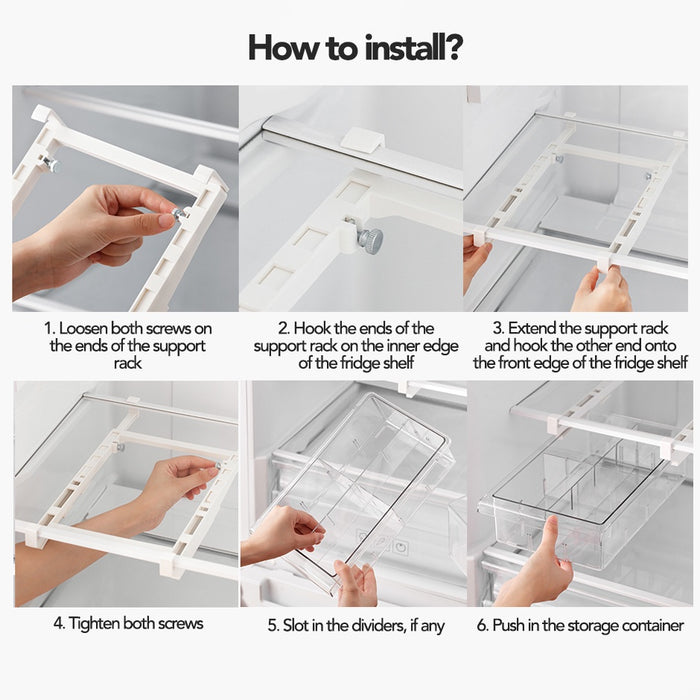 How to install?

1. Loosen both screws on the ends of the support rack

2. Hook the ends of the support rack on the inner edge of the fridge shelf

3. Extend the support rack and hook the other end onto the front edge of the fridge shelf

4. Tighten both screws

5. Slot in the dividers, if any

6. Push in the storage container