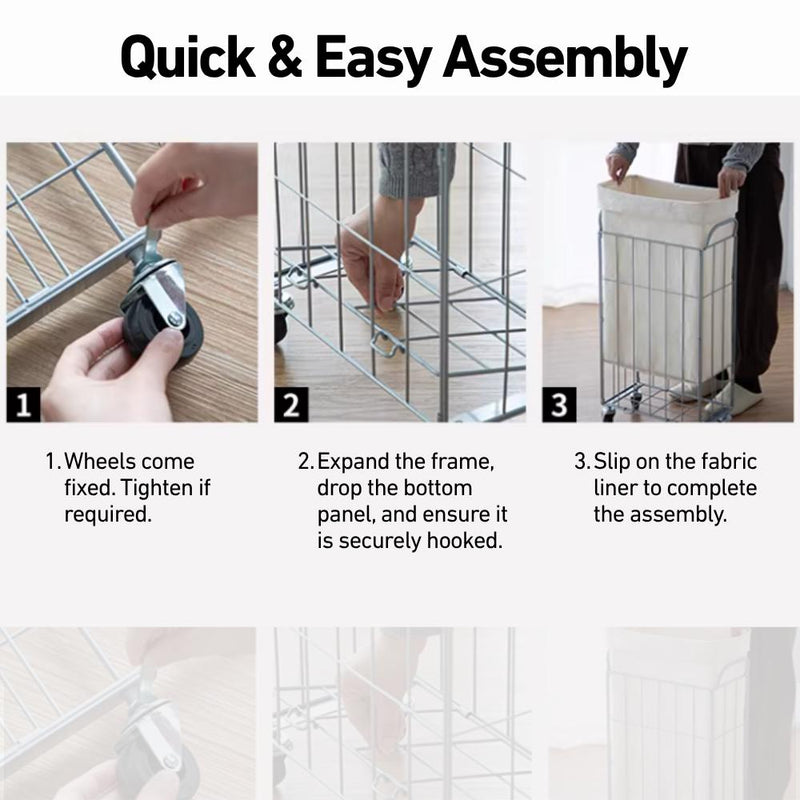 Quick & Easy Assembly

1

2

3

1. Wheels come fixed. Tighten if required.

2. Expand the frame, drop the bottom panel, and ensure it is securely hooked.

3. Slip on the fabric liner to complete the assembly.