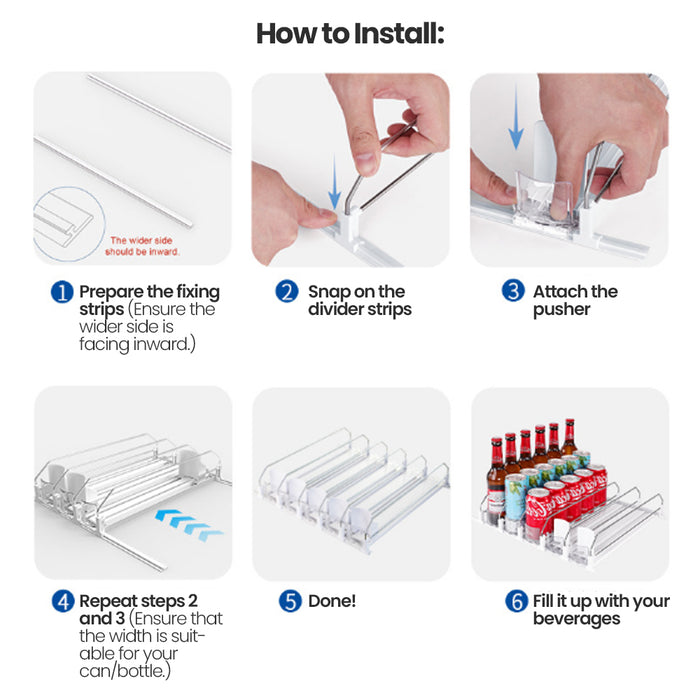 How to Install:

The wider side should be inward.

1 Prepare the fixing strips (Ensure the wider side is facing inward.)

2 Snap on the divider strips

3 Attach the pusher

4 Repeat steps 2 and 3 (Ensure that the width is suitable for your can/bottle.)

5 Done!

6 Fill it up with your beverages