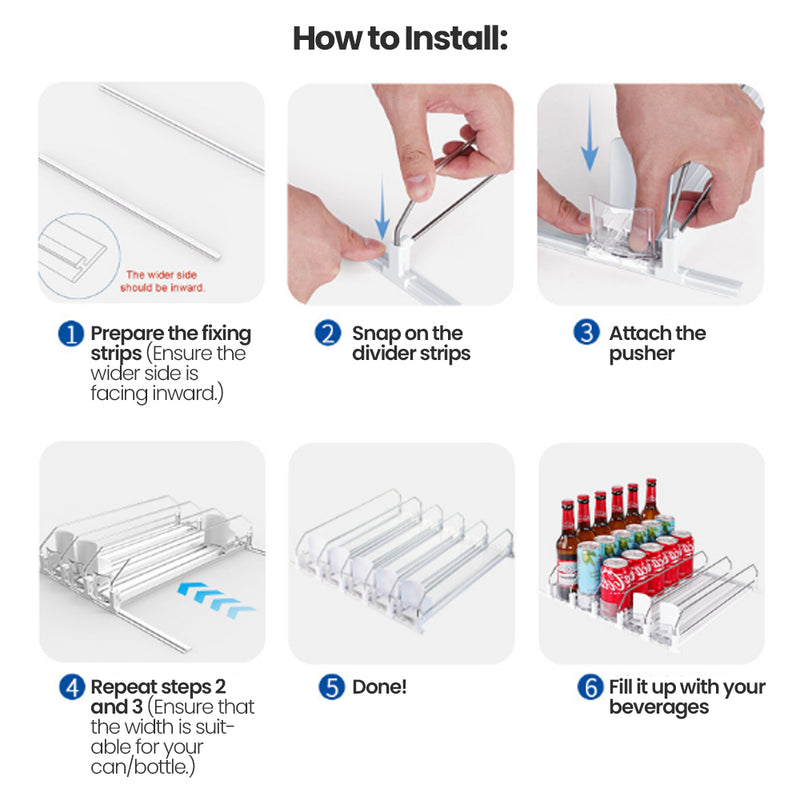 How to Install:

The wider side should be inward.

1 Prepare the fixing strips (Ensure the wider side is facing inward.)

2 Snap on the divider strips

3 Attach the pusher

4 Repeat steps 2 and 3 (Ensure that the width is suitable for your can/bottle.)

5 Done!

6 Fill it up with your beverages