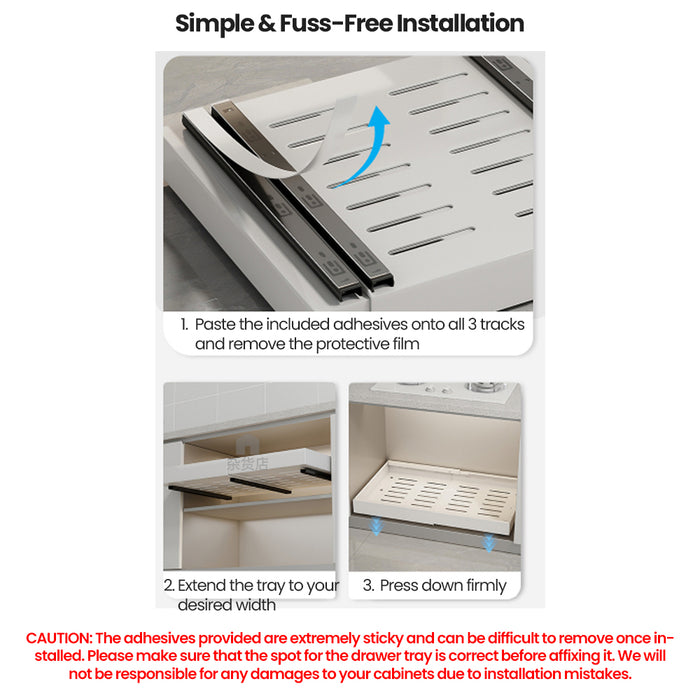 Simple & Fuss-Free Installation

1. Paste the included adhesives onto all 3 tracks and remove the protective film

杂货店

2. Extend the tray to your desired width

3. Press down firmly

CAUTION: The adhesives provided are extremely sticky and can be difficult to remove once installed. Please make sure that the spot for the drawer tray is correct before affixing it. We will not be responsible for any damages to your cabinets due to installation mistakes.