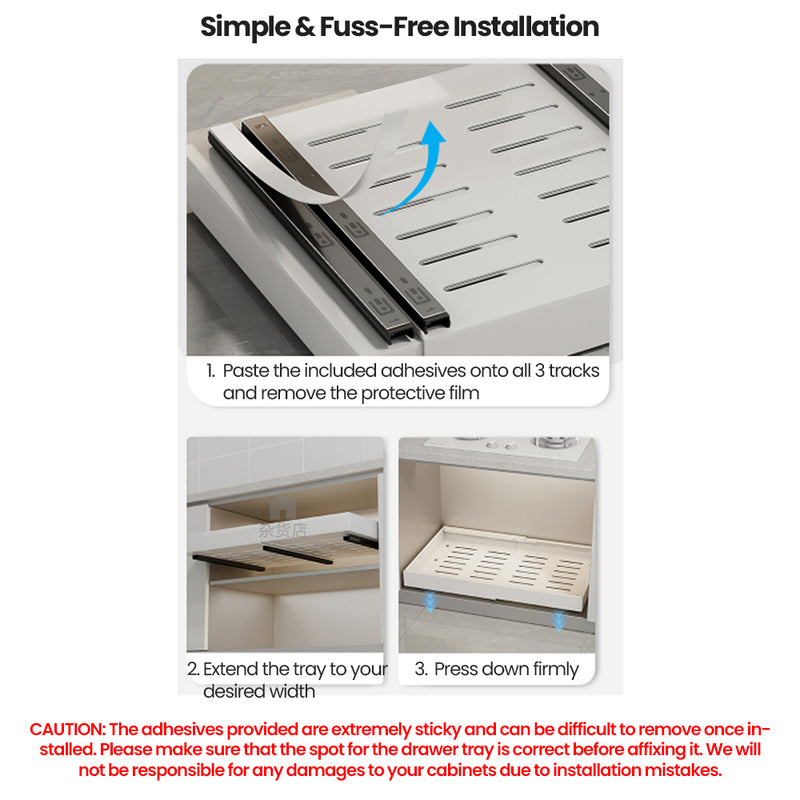 Simple & Fuss-Free Installation

1. Paste the included adhesives onto all 3 tracks and remove the protective film

杂货店

2. Extend the tray to your desired width

3. Press down firmly

CAUTION: The adhesives provided are extremely sticky and can be difficult to remove once installed. Please make sure that the spot for the drawer tray is correct before affixing it. We will not be responsible for any damages to your cabinets due to installation mistakes.