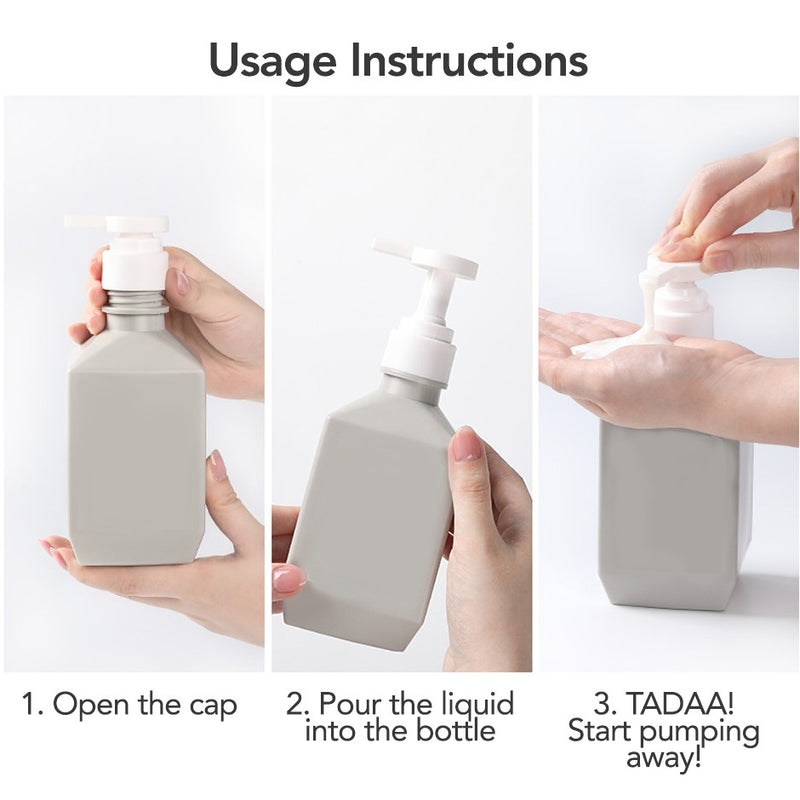 Usage Instructions

1. Open the cap

2. Pour the liquid into the bottle

3. TADAA! Start pumping away!