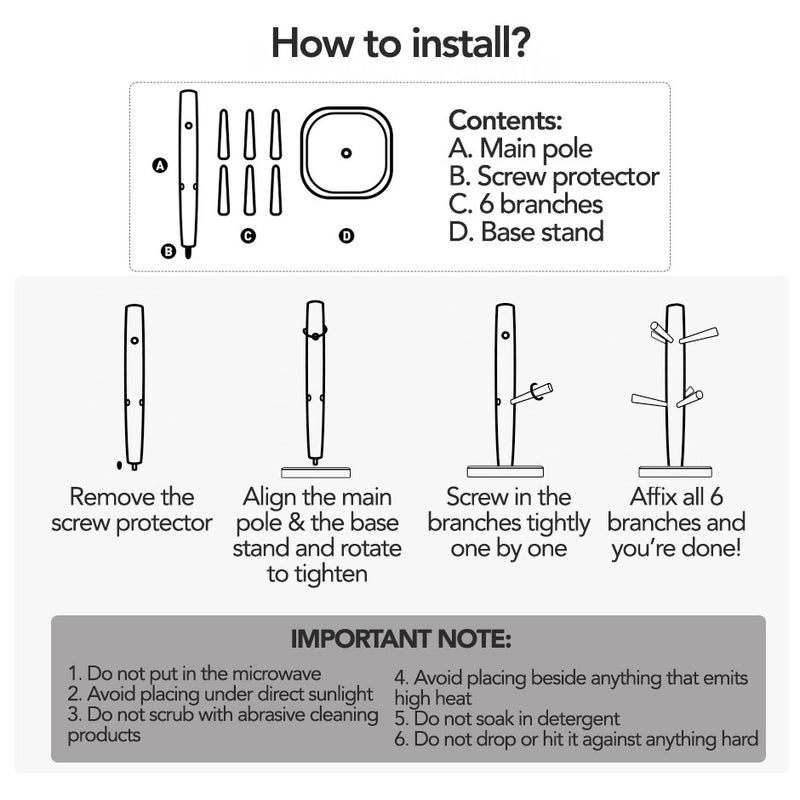 How to install?

A

B

C

D

Contents:
A. Main pole
B. Screw protector
C. 6 branches
D. Base stand

Remove the screw protector

Align the main pole & the base stand and rotate to tighten

Screw in the branches tightly one by one

Affix all 6 branches and you're done!

IMPORTANT NOTE:

1. Do not put in the microwave
2. Avoid placing under direct sunlight
3. Do not scrub with abrasive cleaning products

4. Avoid placing beside anything that emits high heat
5. Do not soak in detergent
6. Do not drop or hit it against anything hard