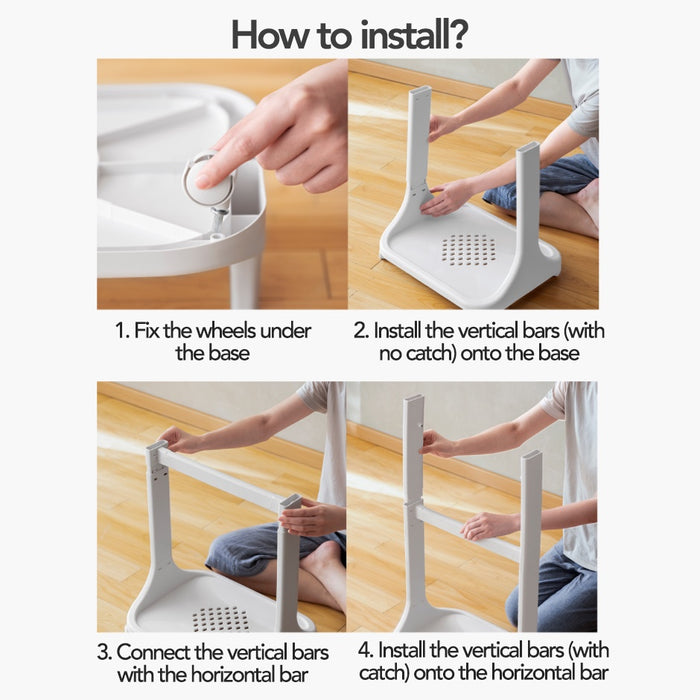 How to install?

1. Fix the wheels under the base

2. Install the vertical bars (with no catch) onto the base

3. Connect the vertical bars with the horizontal bar

4. Install the vertical bars (with catch) onto the horizontal bar