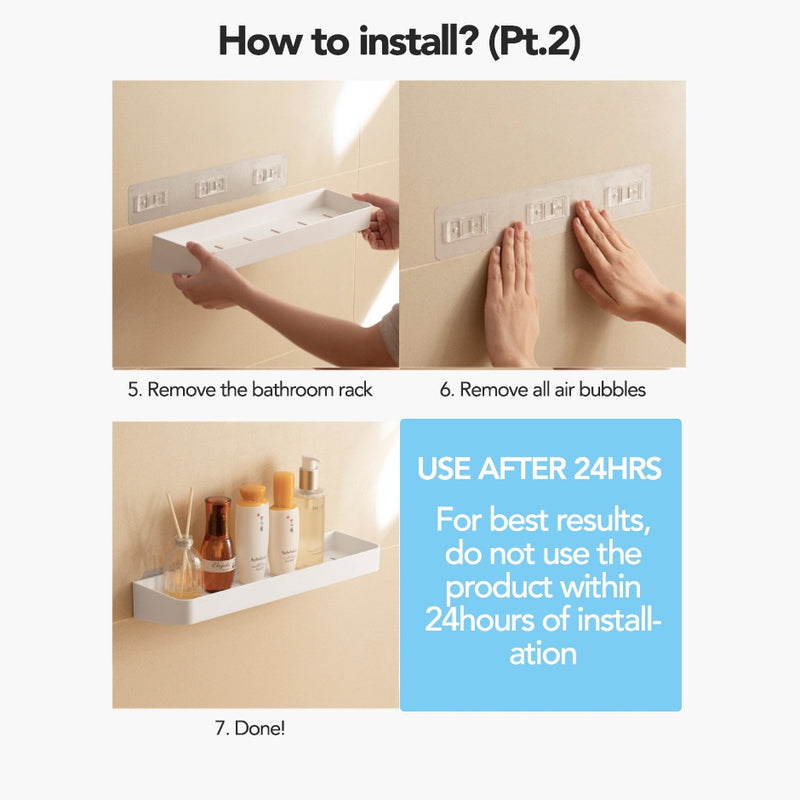 How to install? (Pt.2)

5. Remove the bathroom rack

6. Remove all air bubbles

7. Done!

USE AFTER 24HRS

For best results, do not use the product within 24hours of installation