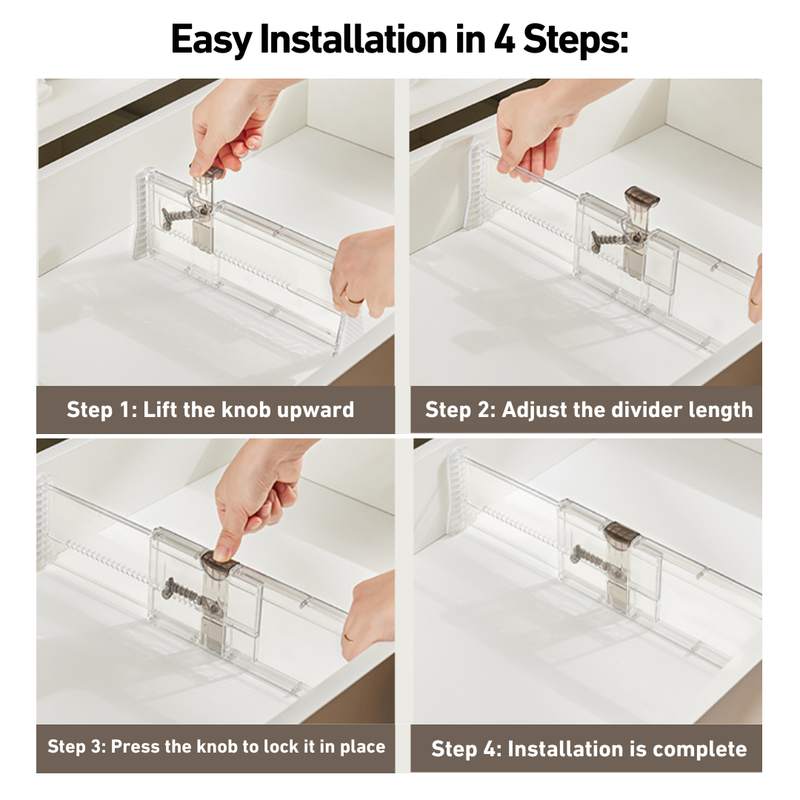 Easy Installation in 4 Steps:

Step 1: Lift the knob upward

Step 2: Adjust the divider length

Step 3: Press the knob to lock it in place

Step 4: Installation is complete