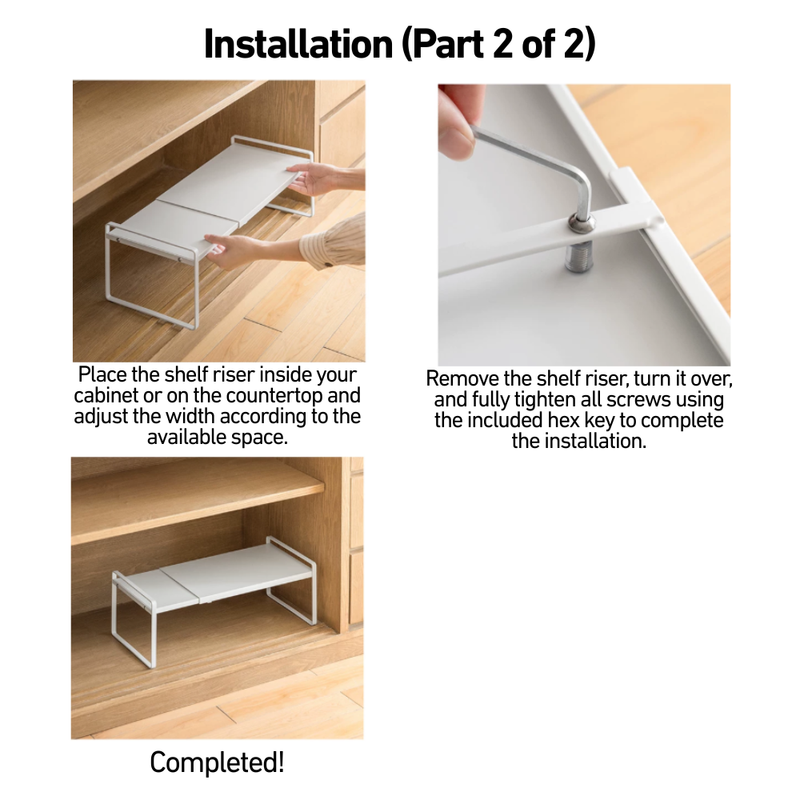 Installation (Part 2 of 2)

Place the shelf riser inside your cabinet or on the countertop and adjust the width according to the available space.

Remove the shelf riser, turn it over, and fully tighten all screws using the included hex key to complete the installation.

Completed!