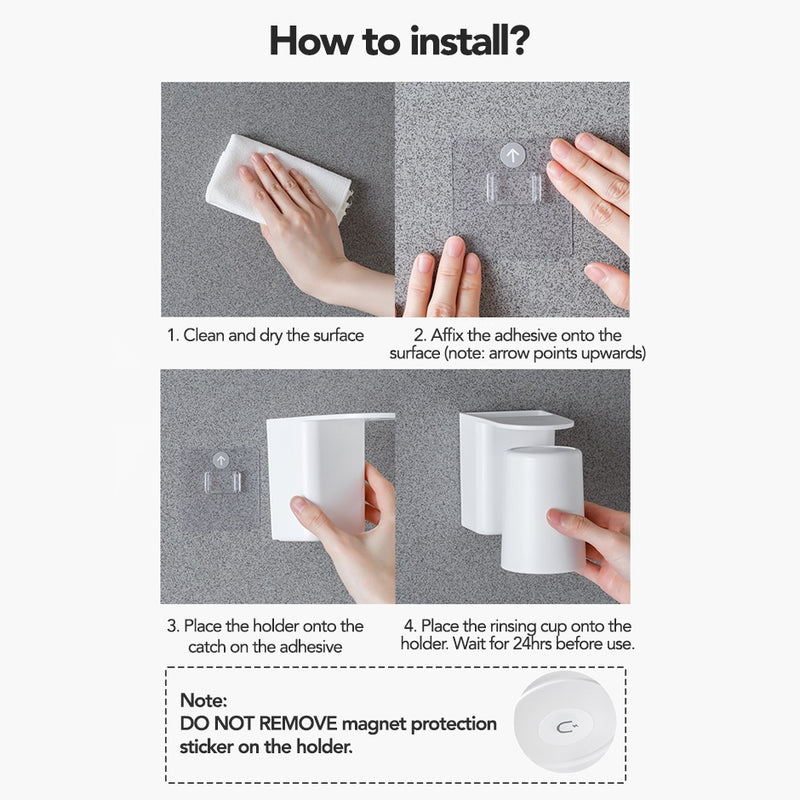 How to install?

1. Clean and dry the surface

2. Affix the adhesive onto the surface (note: arrow points upwards)

3. Place the holder onto the catch on the adhesive

4. Place the rinsing cup onto the holder. Wait for 24hrs before use.

Note:
DO NOT REMOVE magnet protection sticker on the holder.